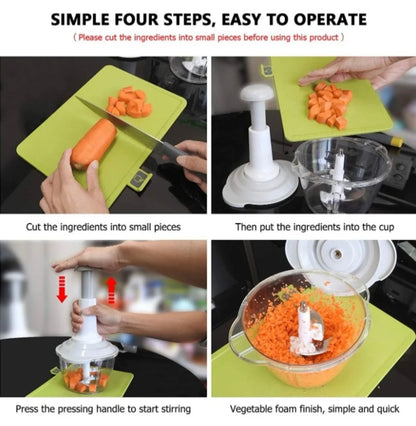 SIMPLE FOUR STEPS, EASY TO OPERATE

( Please cut the ingredients into small pieces before using this product )

Cut the ingredients into small pieces

Then put the ingredients into the cup

Press the pressing handle to start stirring

Vegetable foam finish, simple and quick