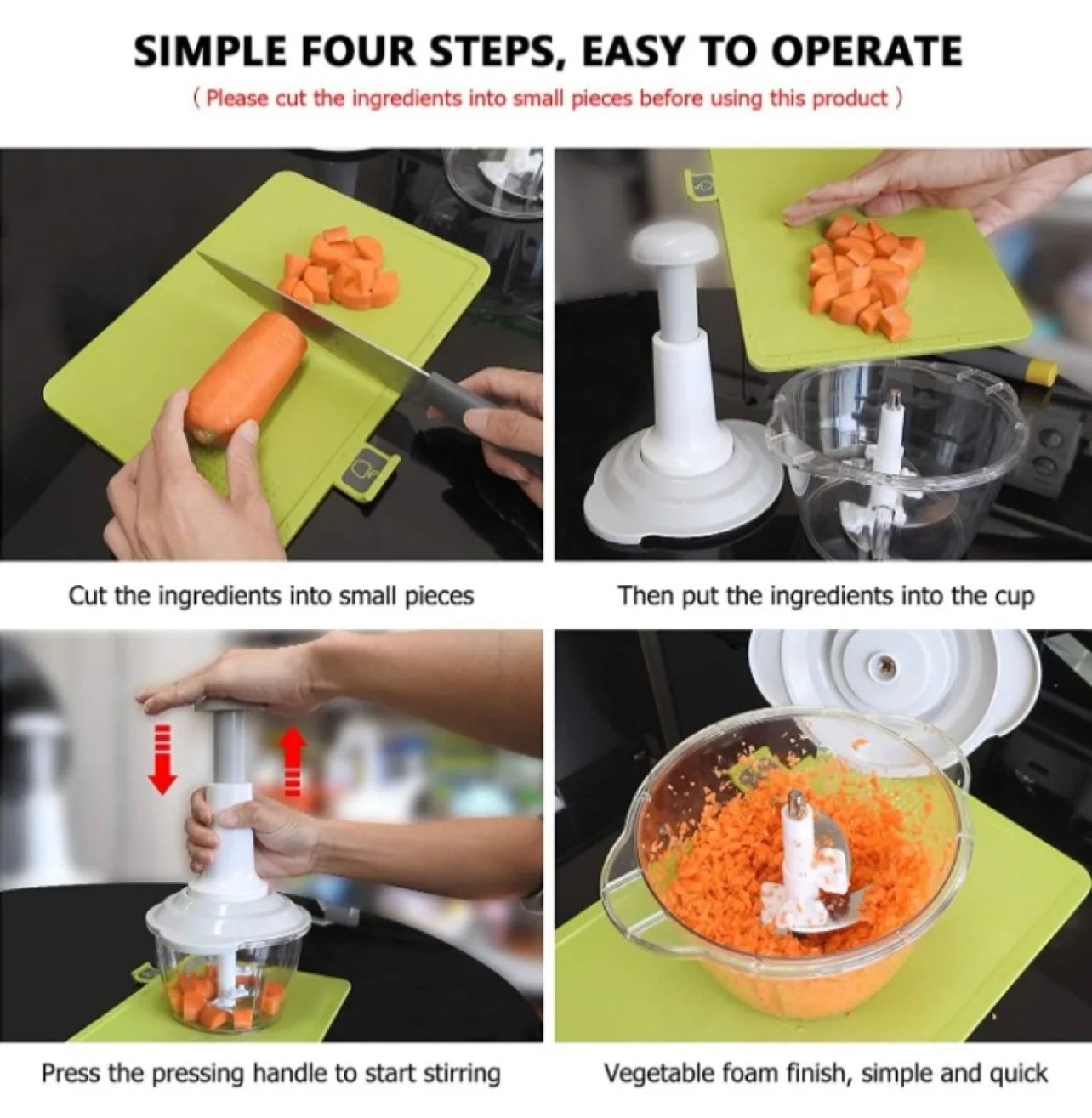 SIMPLE FOUR STEPS, EASY TO OPERATE

( Please cut the ingredients into small pieces before using this product )

Cut the ingredients into small pieces

Then put the ingredients into the cup

Press the pressing handle to start stirring

Vegetable foam finish, simple and quick